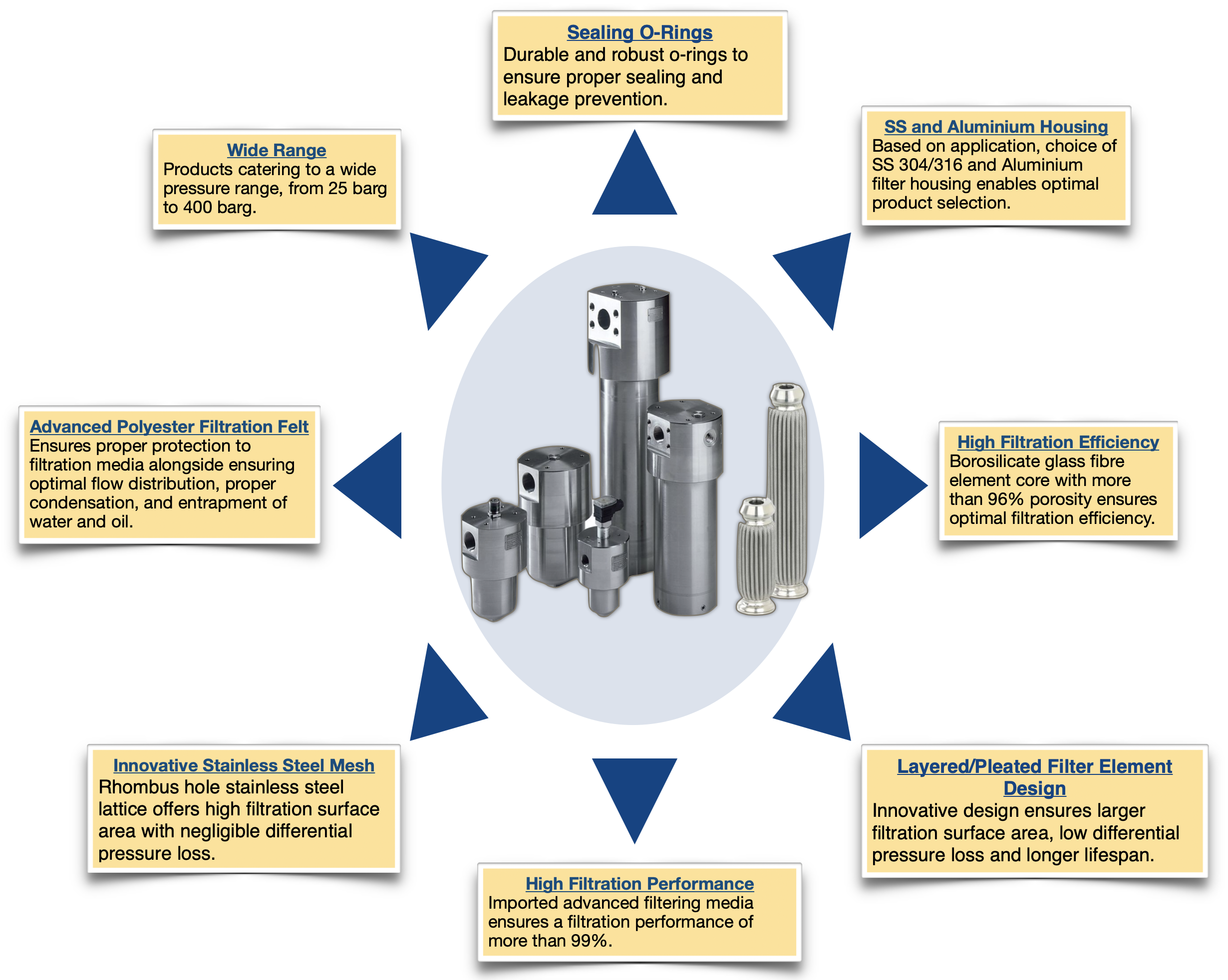 Sealing O-Rings
Durable and robust o-rings to ensure proper sealing and leakage prevention.

Wide Range
Products catering to a wide pressure range, from 25 barg to 400 barg.

SS and Aluminium Housing
Based on application, choice of SS 304/316 and Aluminium filter housing enables optimal product selection.

Advanced Polyester Filtration Felt
Ensures proper protection to filtration media alongside ensuring optimal flow distribution, proper condensation, and entrapment of water and oil.

High Filtration Efficiency
Borosilicate glass fibre element core with more than 96% porosity ensures optimal filtration efficiency.

Innovative Stainless Steel Mesh
Rhombus hole stainless steel lattice offers high filtration surface area with negligible differential pressure loss.

Layered/Pleated Filter Element Design
Innovative design ensures larger filtration surface area, low differential pressure loss and longer lifespan.

High Filtration Performance
Imported advanced filtering media ensures a filtration performance of more than 99%.